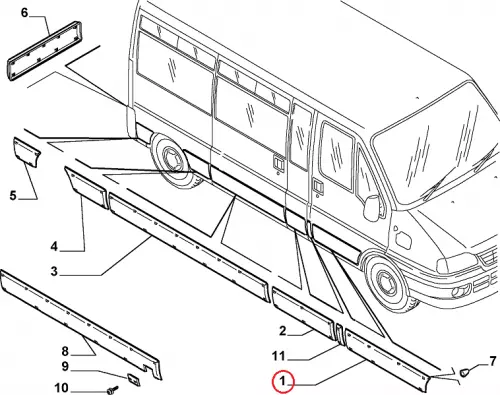 6
5
4
3
8
9
10
2
11
1
7