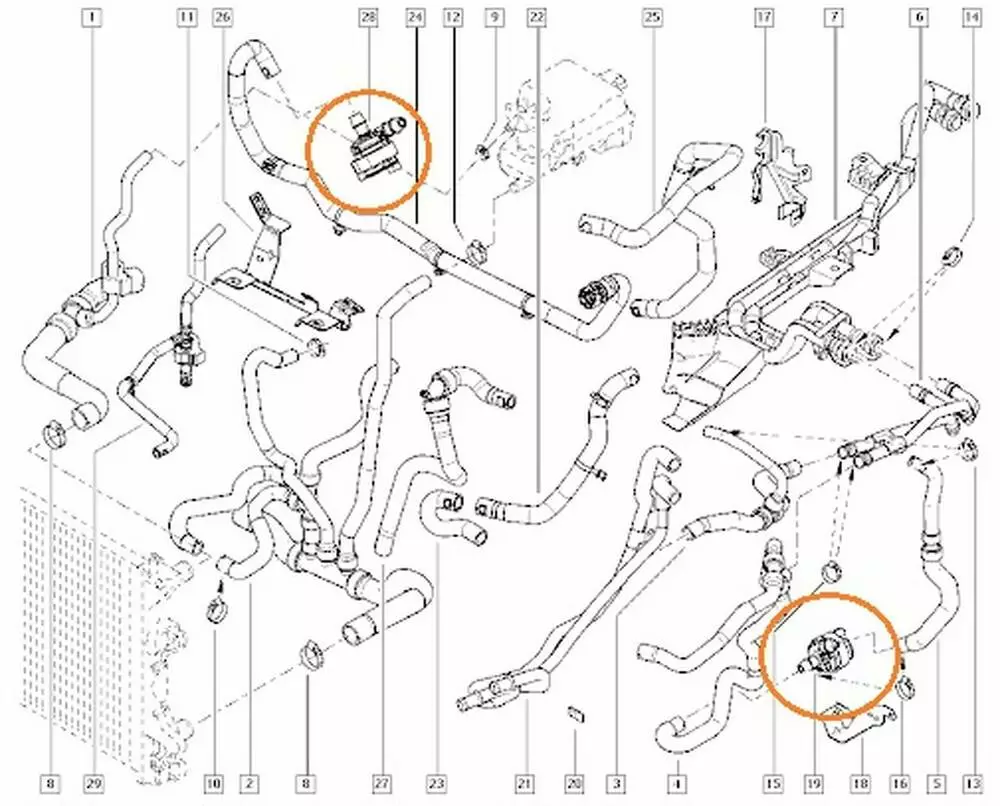 1
11
26
28
24
12
9
22
25
17
7
6
14
8
29
10
2
8
27
23
21
20
3
4
15
19
18
16
5
13