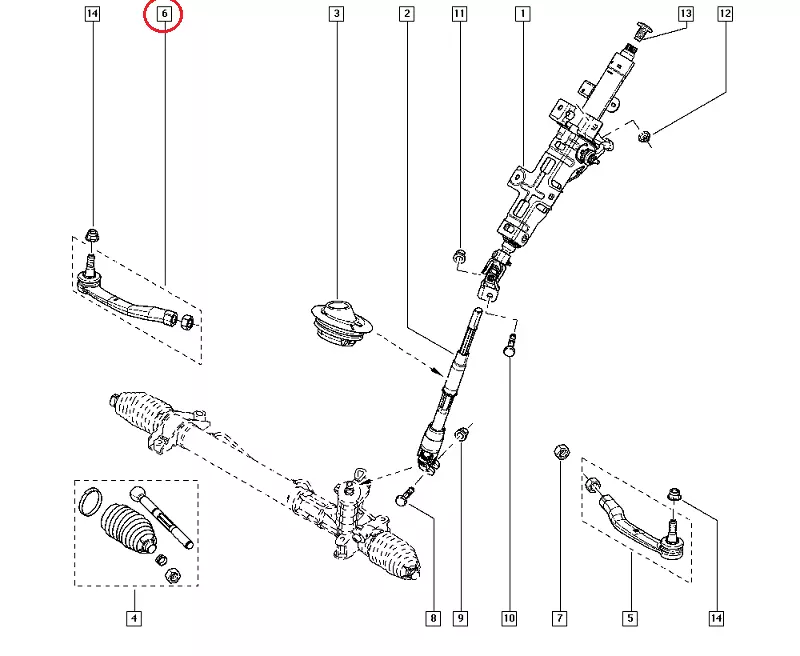 14
6
3
2
11
1
13
12
4
8
9
10
7
5
14