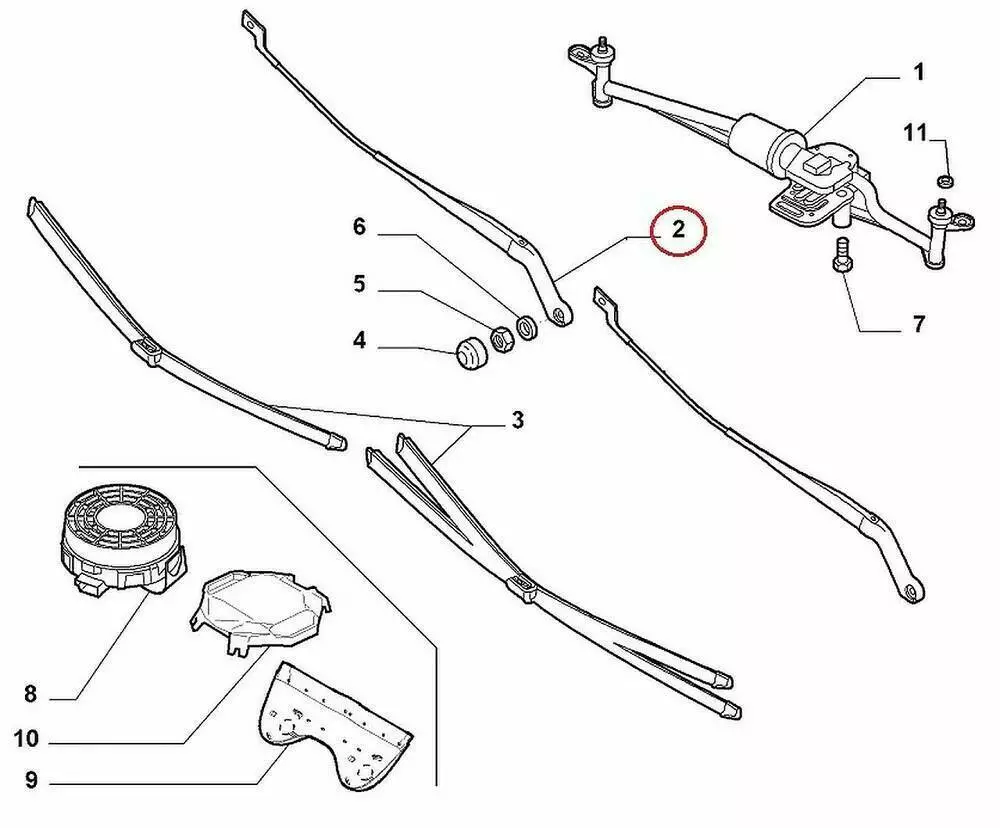 1
11
2
6
5
4
7
3
8
10
9