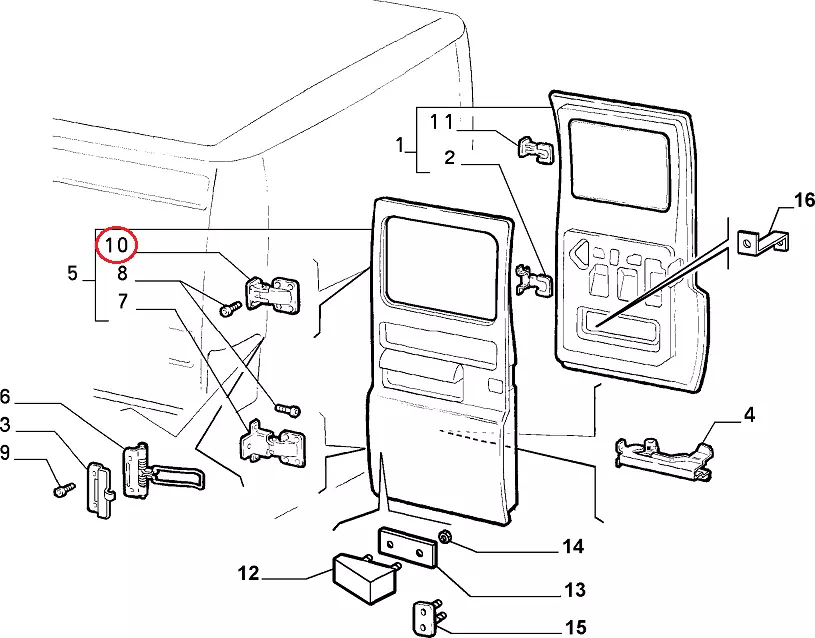 11
1
2
16
10
5
8
7
6
3
9
4
14
12
13
15