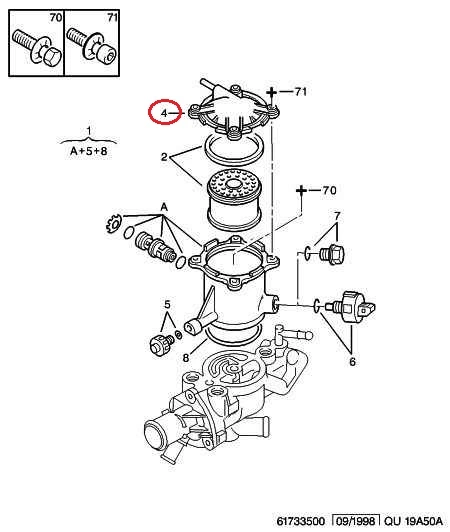 70
71
71
4
1
A+5+8
2
70
A
7
5
8
6
61733500 09/1998 QU 19A50A