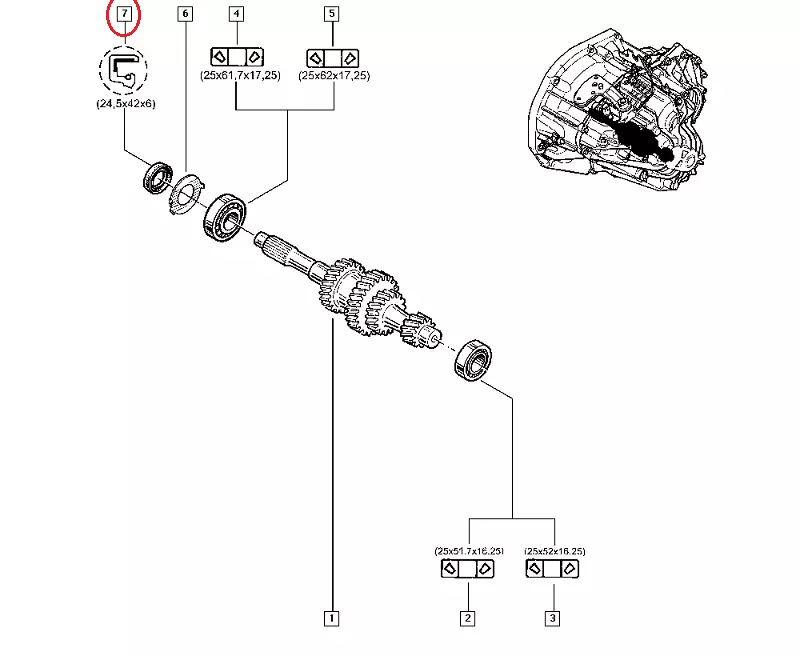 7

6

4

5

(24,5x42x6)

(25x61,7x17,25)

(25x62x17,25)

(25x51,7x16,25)

(25x52x16,25)

1

2

3