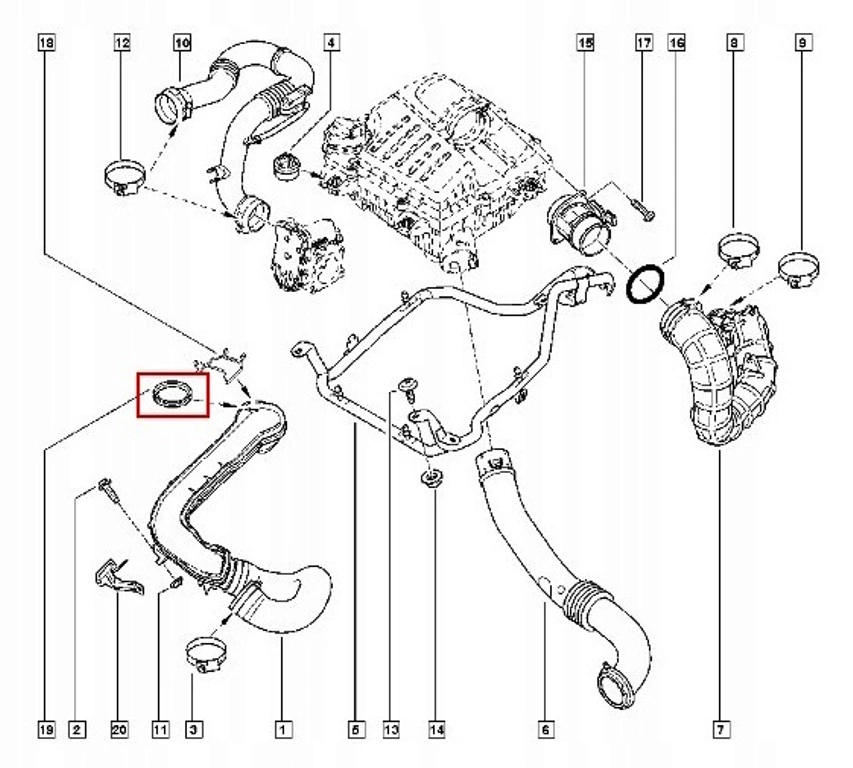 18
12
10
4
15
17
16
8
9
19
2
20
11
3
1
5
13
14
6
7