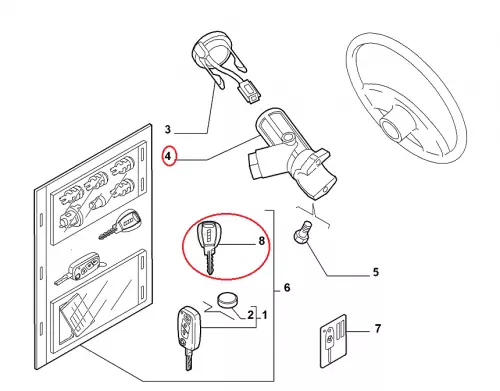 3
4
8
5
6
2
1
7