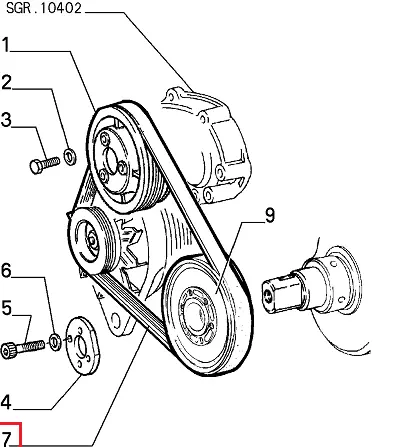 SGR.10402
1
2
3
9
6
5
4
7