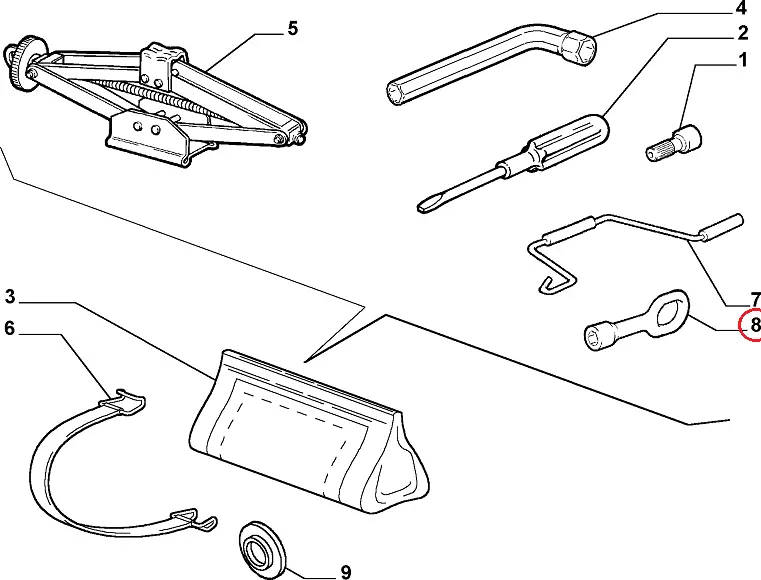 5
4
2
1
7
8
3
6
9