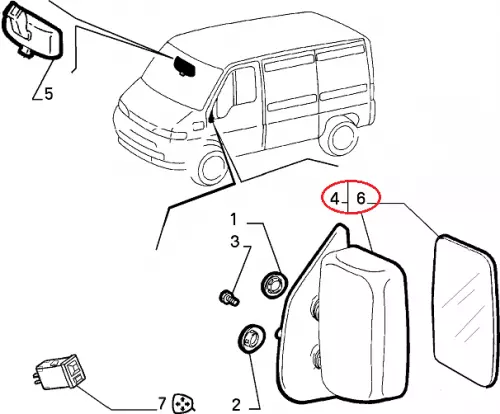 5
4
6
1
3
7
2