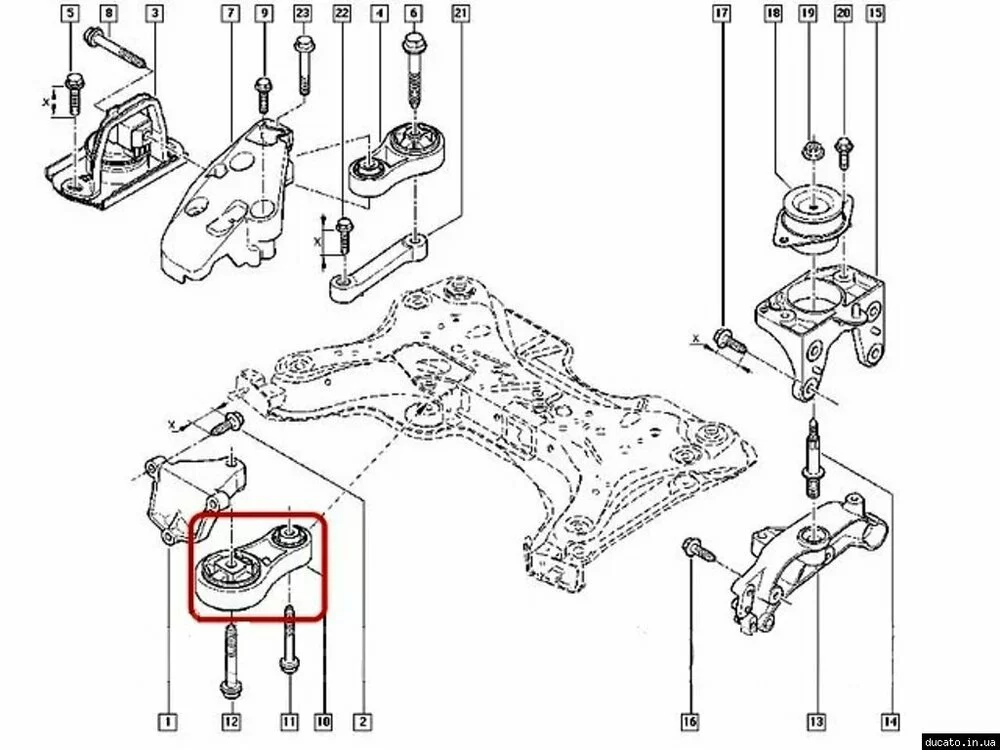 5
8
3
7
9
23
22
4
6
21
17
18
19
20
15
X
X
X
X
1
12
11
10
2
16
13
14
ducato.in.ua