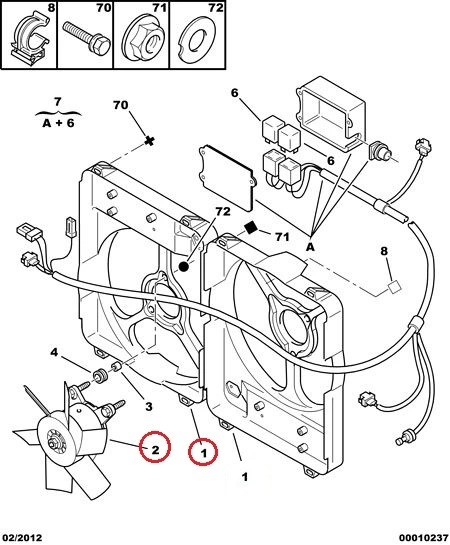 8
70
71
72

7
A + 6

70
6
6
72
71
A
8
4
3
2
1
1

02/2012
00010237