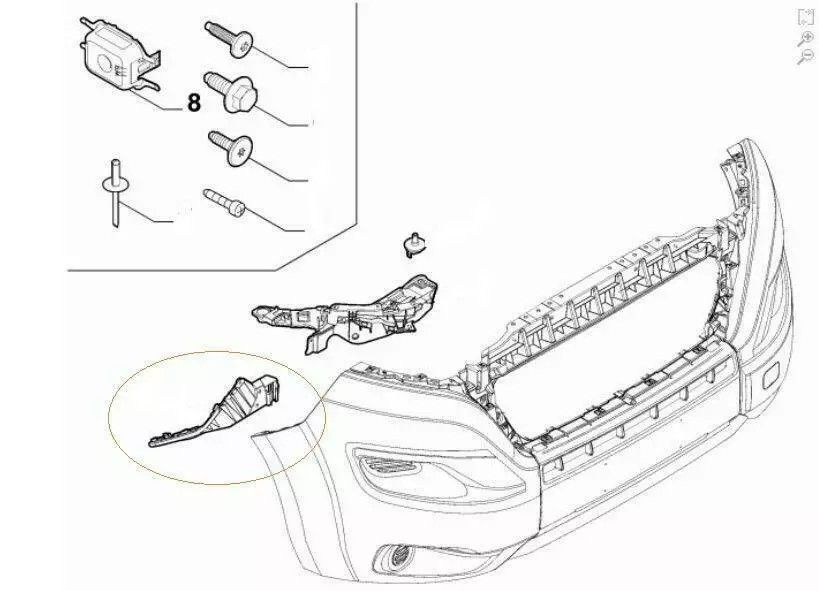 8