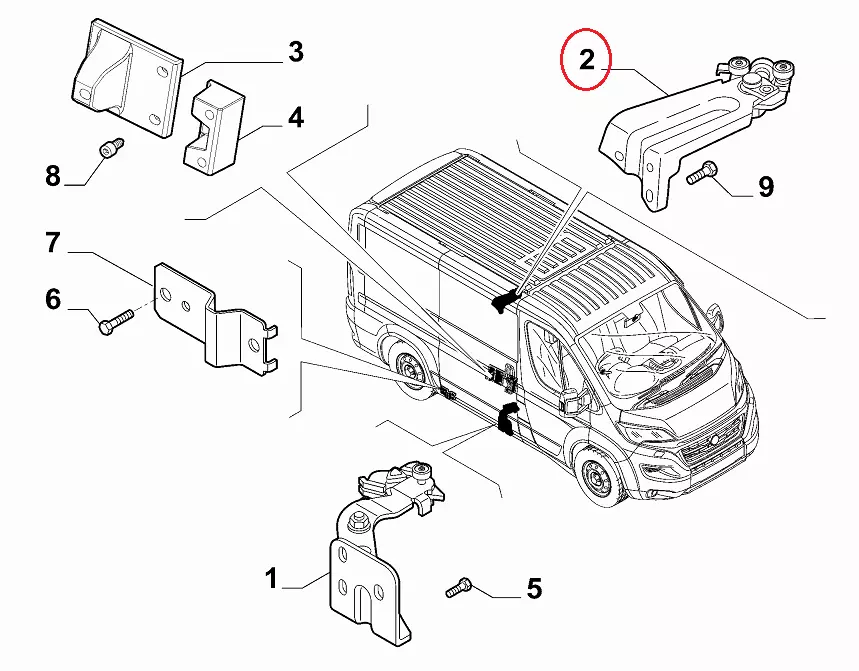 3
2
4
8
9
7
6
1
5