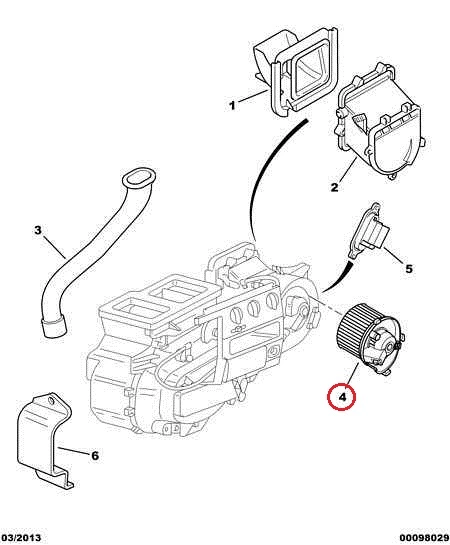 1

2

3

5

4

6

03/2013

00098029