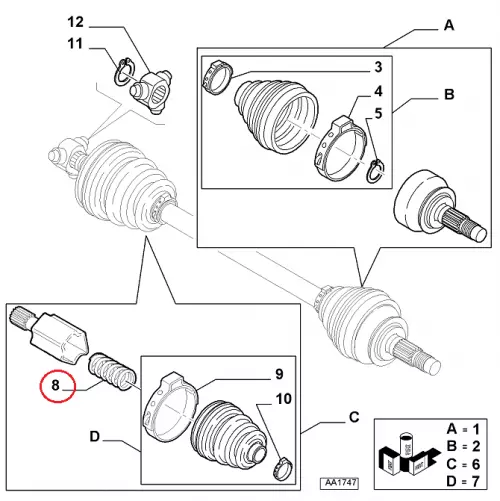 12
11
A
3
4
B
5
8
9
10
C
D
A = 1
B = 2
C = 6
D = 7
AA1747