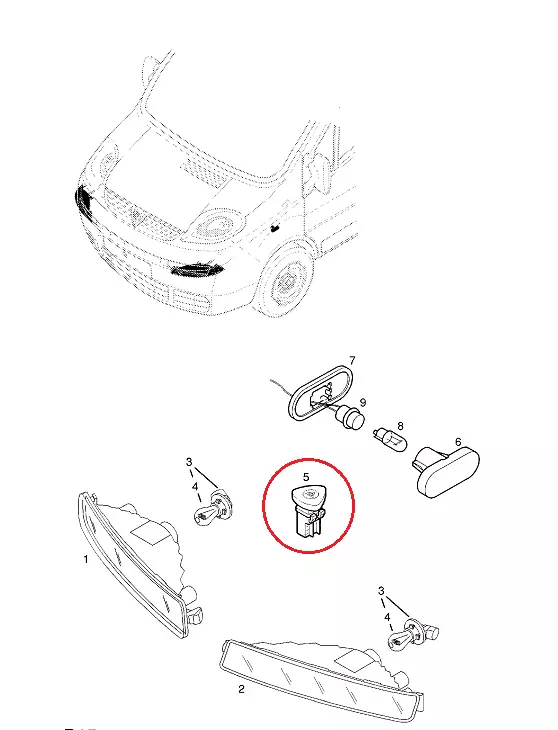 7
9
8
6
3
4
5
1
3
4
2