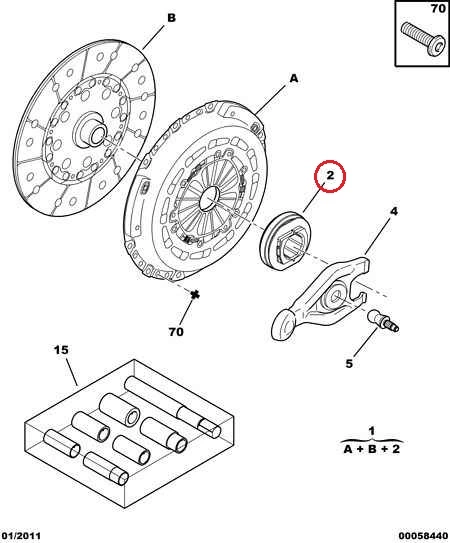 70

B

A

2

4

70

5

15

1
A + B + 2

01/2011

00058440