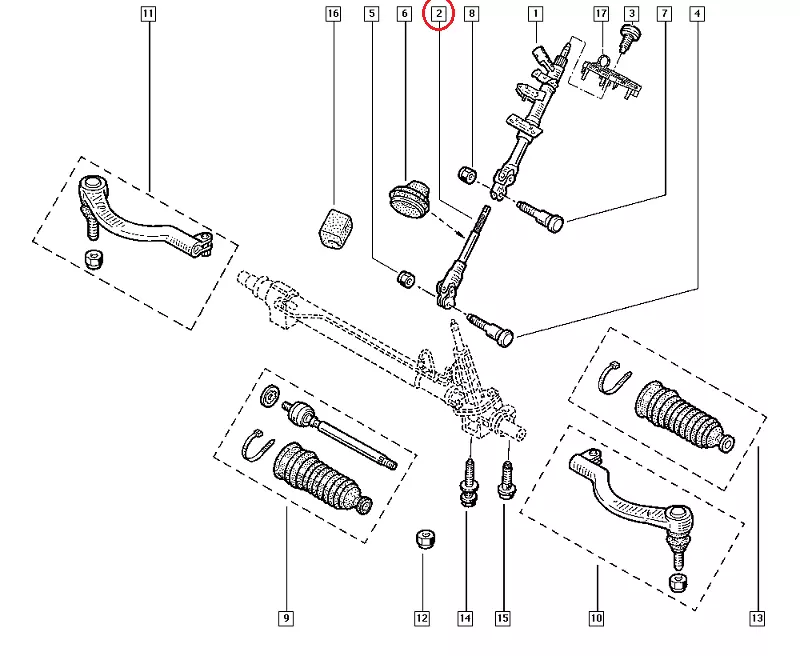 11
16
5
6
2
8
1
17
3
7
4
9
12
14
15
10
13