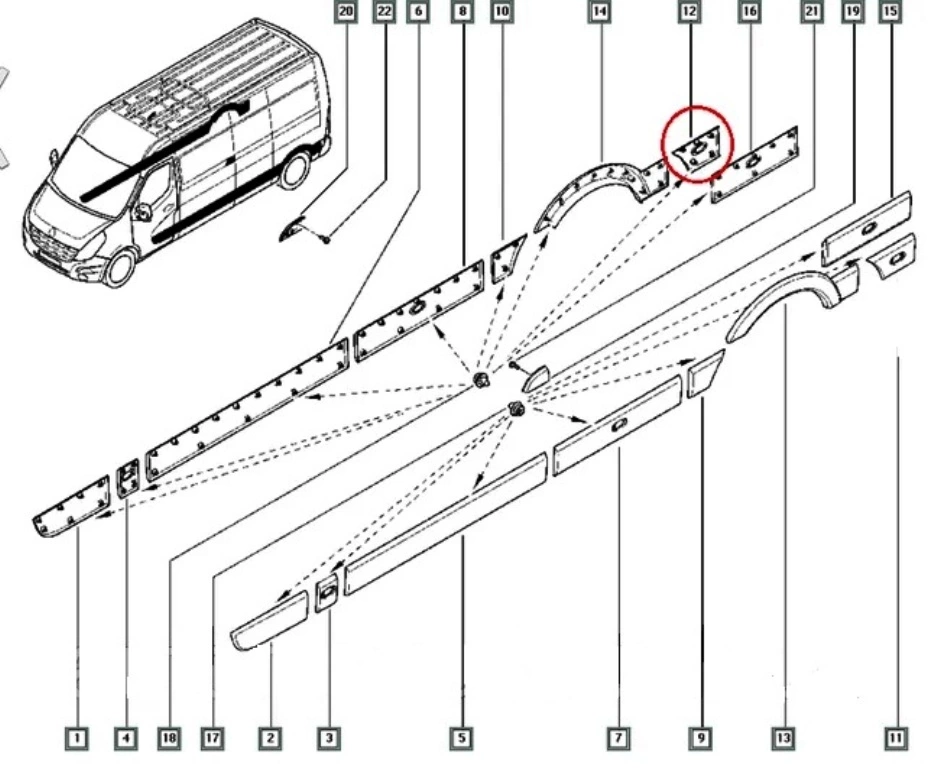 20 22 6 8 10 14 12 16 21 19 15

1 4 18 17 2 3 5 7 9 13 11