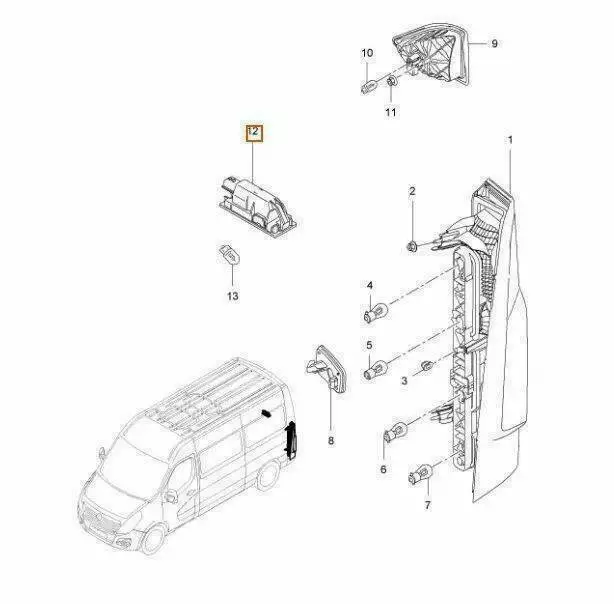 10
9
11
12
1
2
13
4
5
3
8
6
7