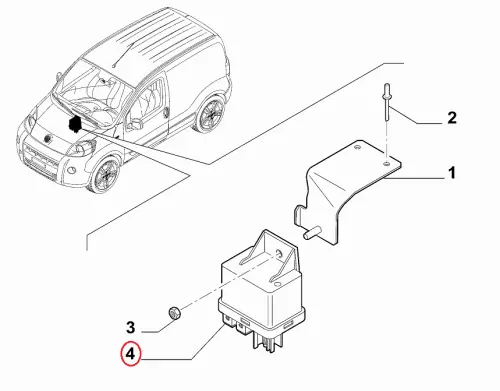 2
1
3
4