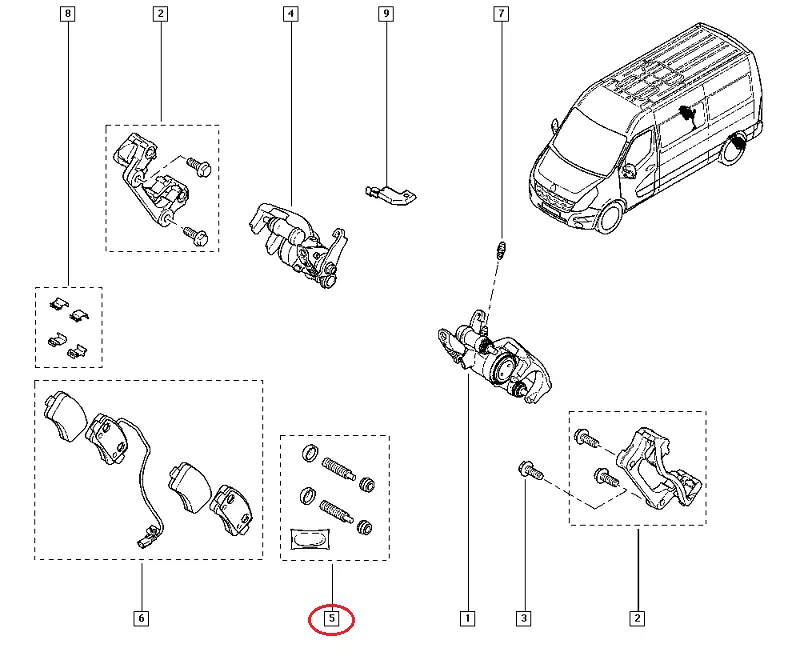 8
2
4
9
7
6
5
1
3
2