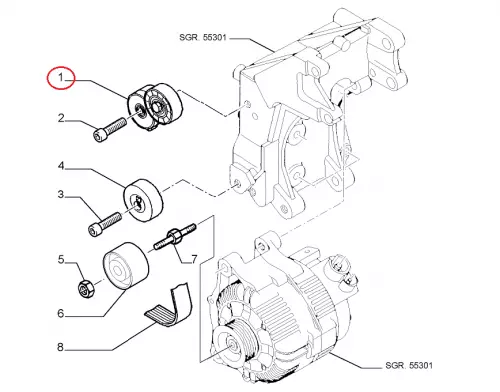 SGR. 55301
1
2
4
3
7
5
6
8
SGR. 55301