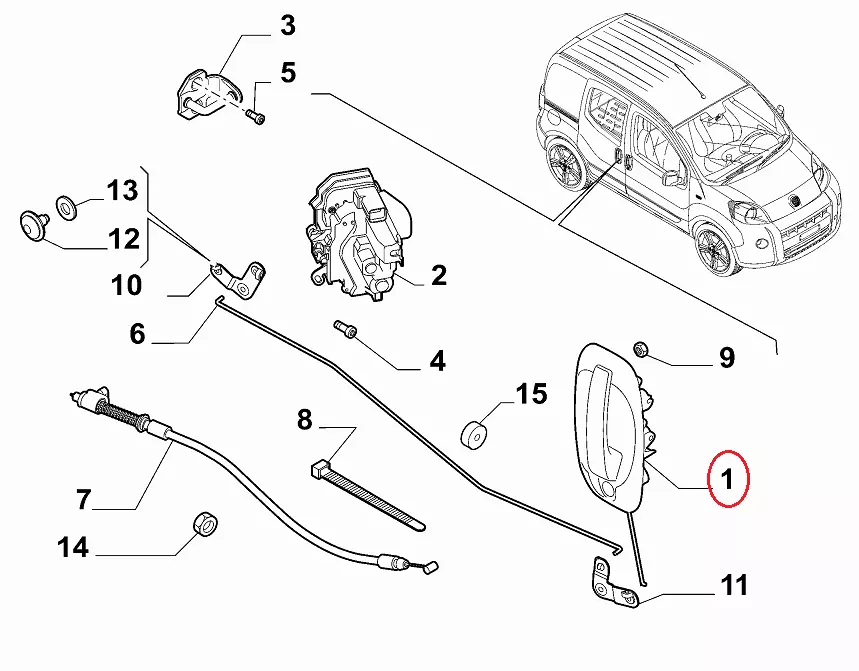 3
5
13
12
10
2
6
4
9
15
8
1
7
14
11