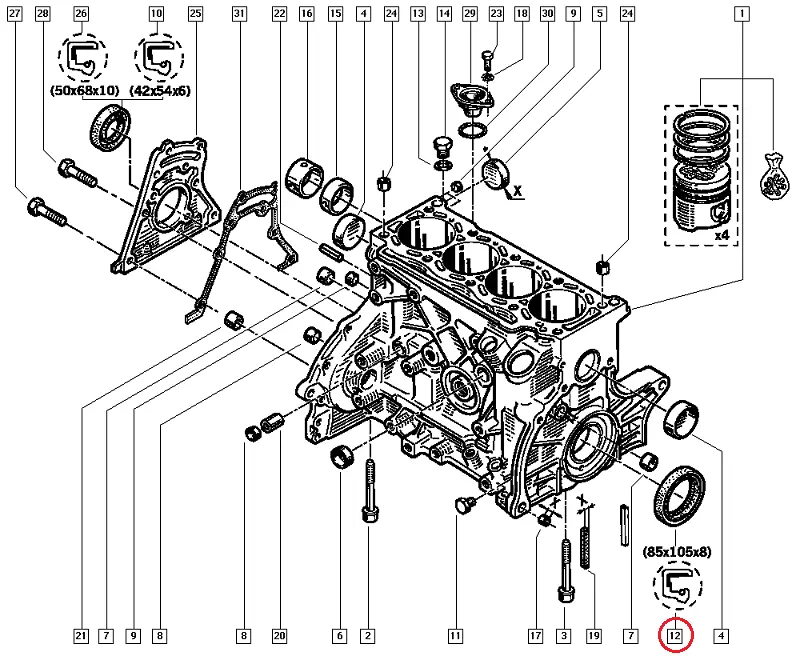 27 28 26 10 25 31 22 16 15 4 24 13 14 29 23 18 30 9 5 24 1

(50x68x10) (42x54x6)

X

x4

(85x105x8)

21 7 9 8 8 20 6 2 11 17 3 19 7 12 4