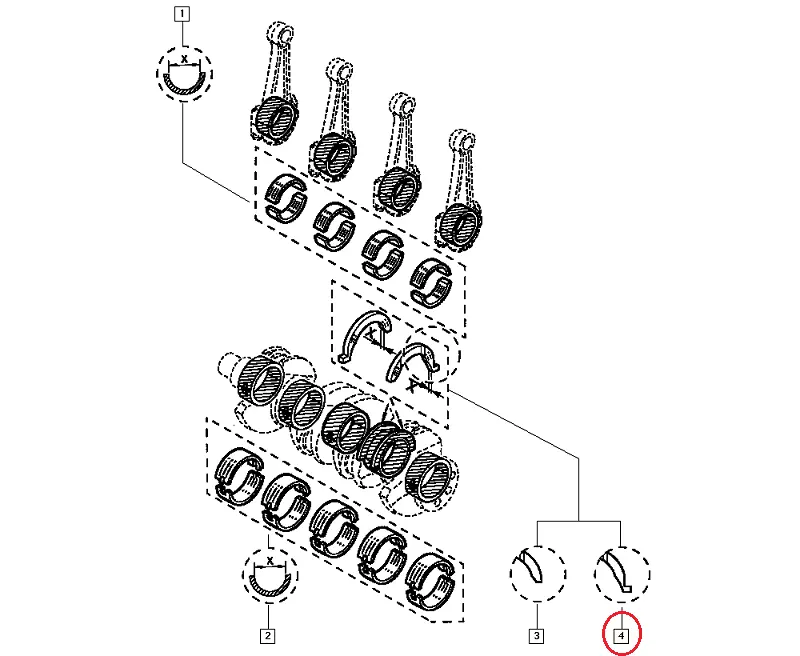 1
X
X
X
X
2
3
4