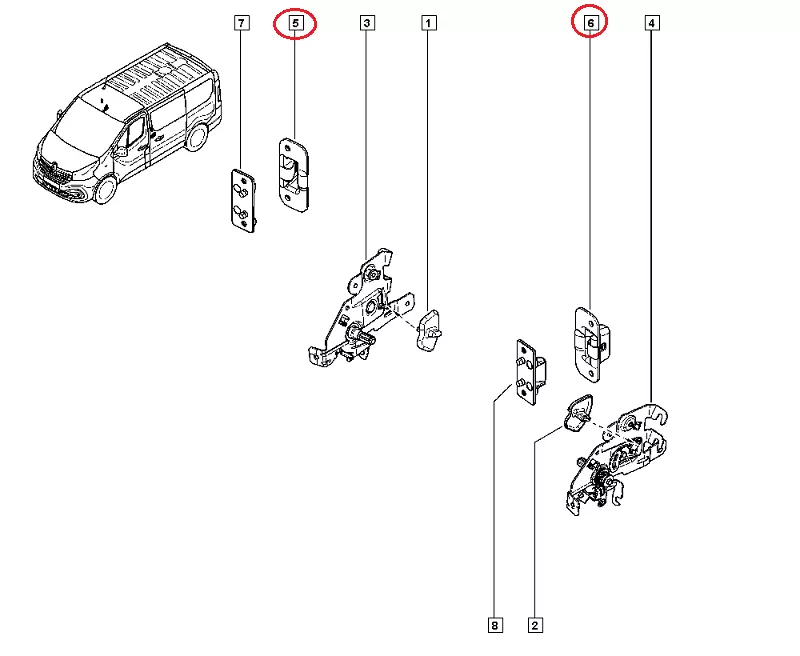 7 5 3 1 6 4

8 2