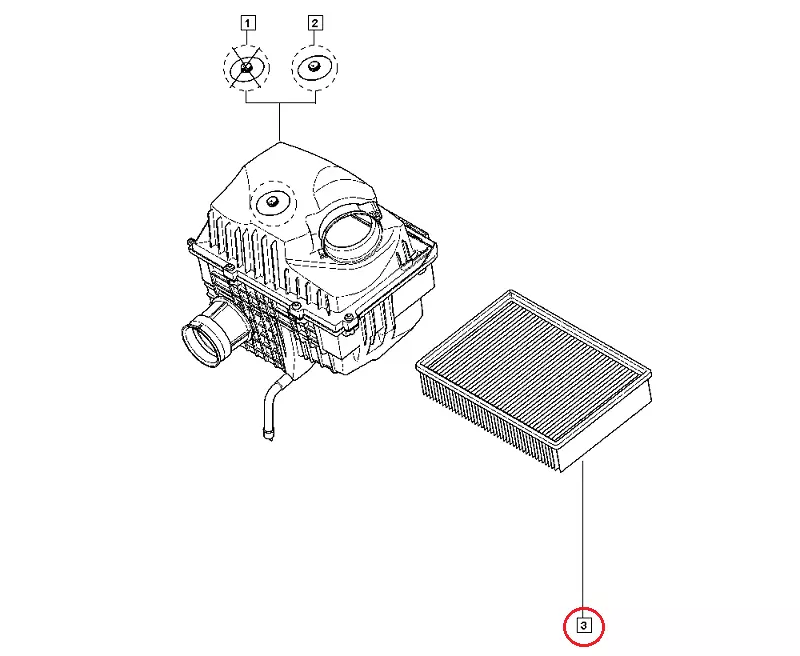 1
2
3