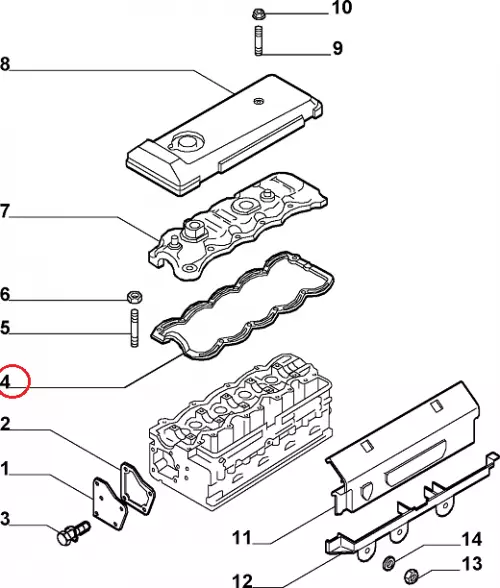 10
9
8
7
6
5
4
2
1
3
11
14
13
12