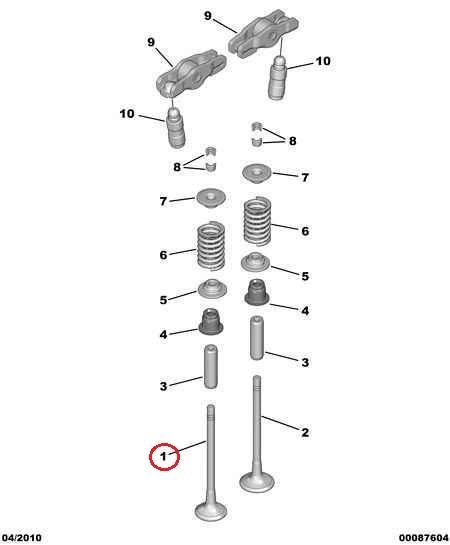 9
9
10
10
8
8
7
7
6
6
5
5
4
4
3
3
2
1

04/2010
00087604