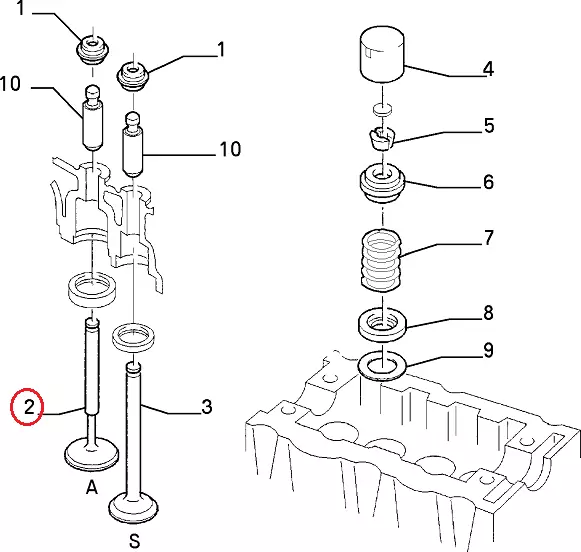 1
1
10
10
2
3
A
S
4
5
6
7
8
9