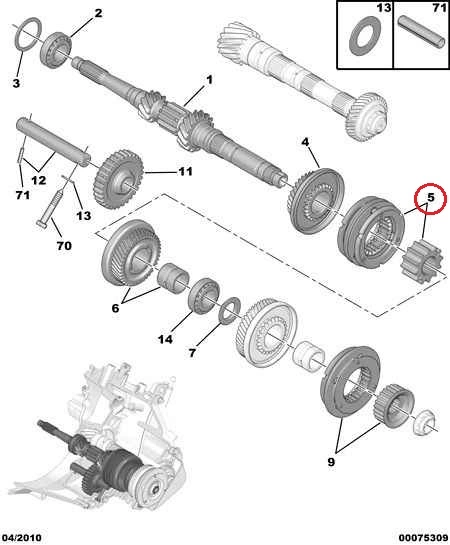 13
71
2
3
1
4
12
11
71
13
5
70
6
14
7
9
04/2010
00075309