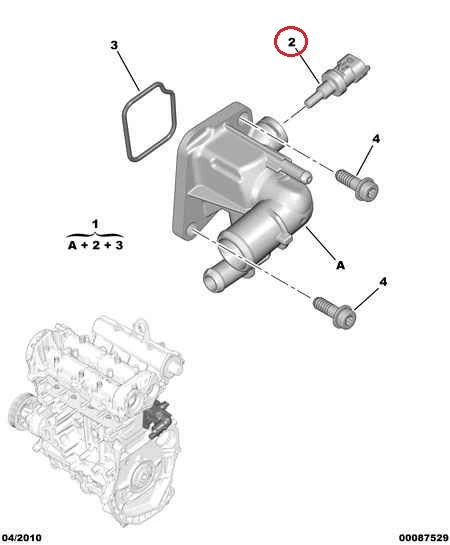 3

2

4

1
A + 2 + 3

A

4

04/2010

00087529