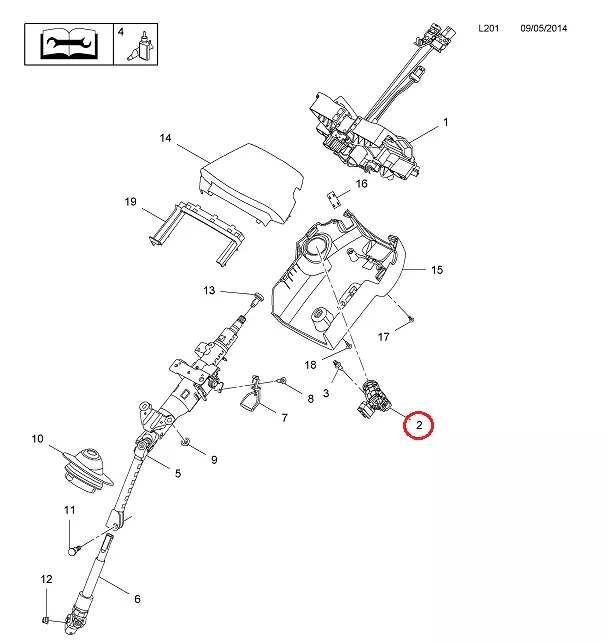 4

L201 09/05/2014

1

14

16

19

15

13

17

18

3

8

7

2

10

9

5

11

12

6