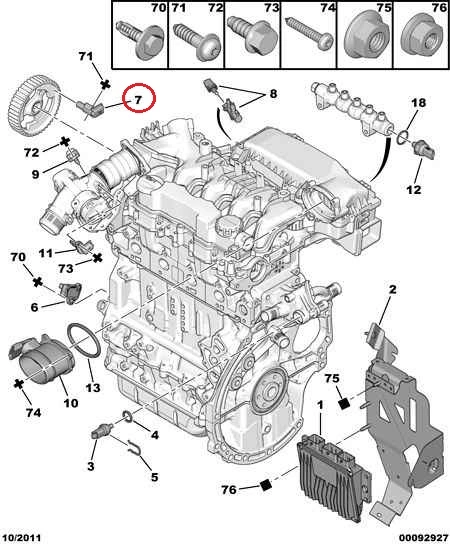 70 71 72 73 74 75 76

71
7
8
18
72
9
12
11
73
70
6
2
13
10
74
75
1
4
3
5
76

10/2011
00092927