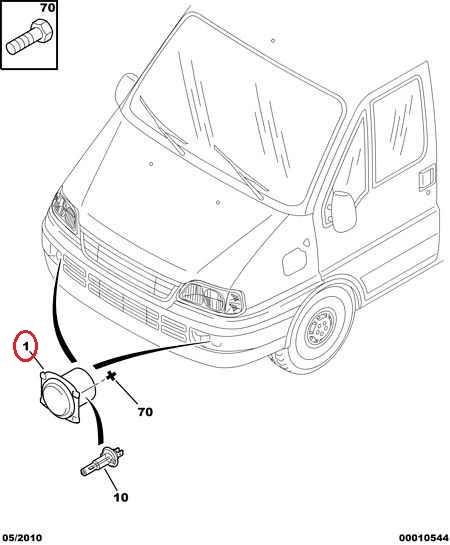 70

1

70

10

05/2010

00010544