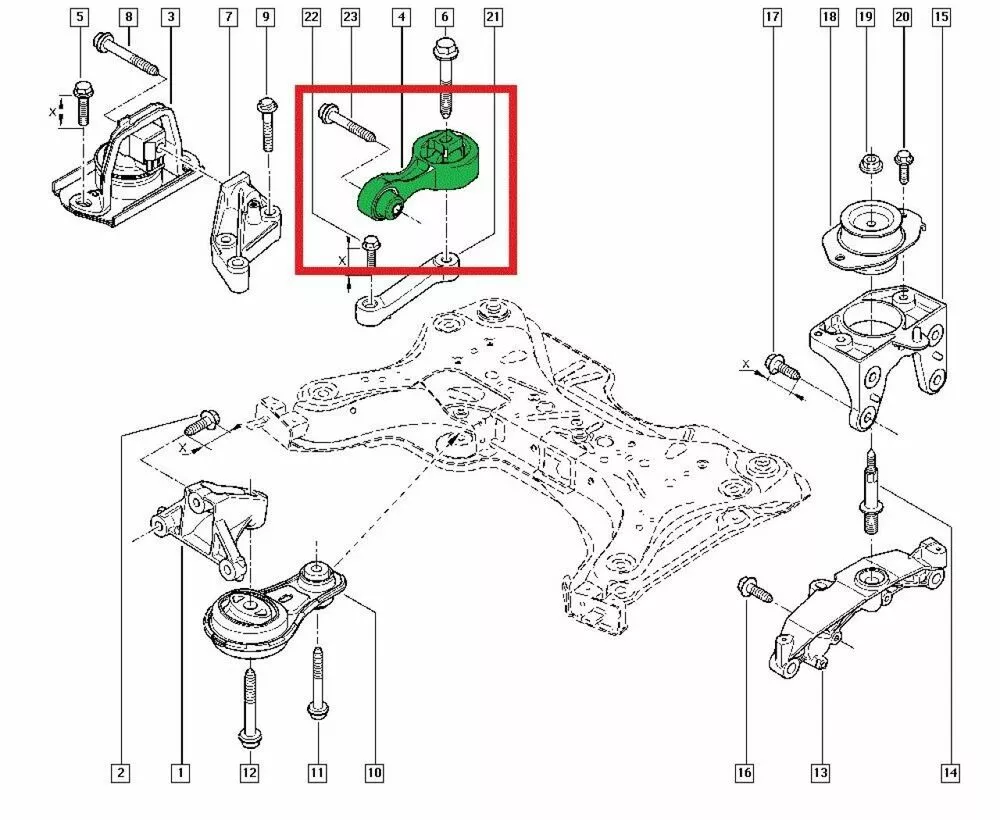 5
8
3
7
9
22
23
4
6
21
17
18
19
20
15
X
X
X
X
2
1
12
11
10
16
13
14