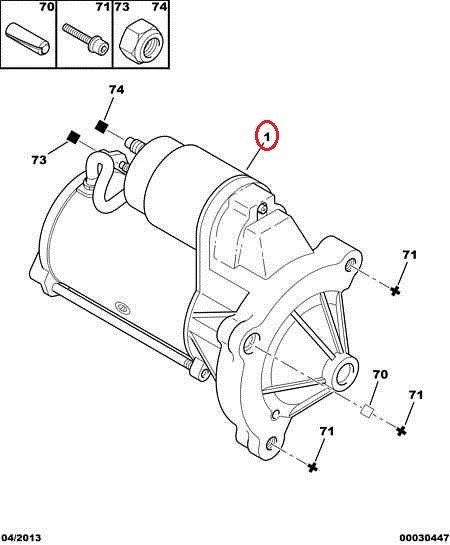 70
71
73
74

74
73
1
71
70
71
71

04/2013
00030447