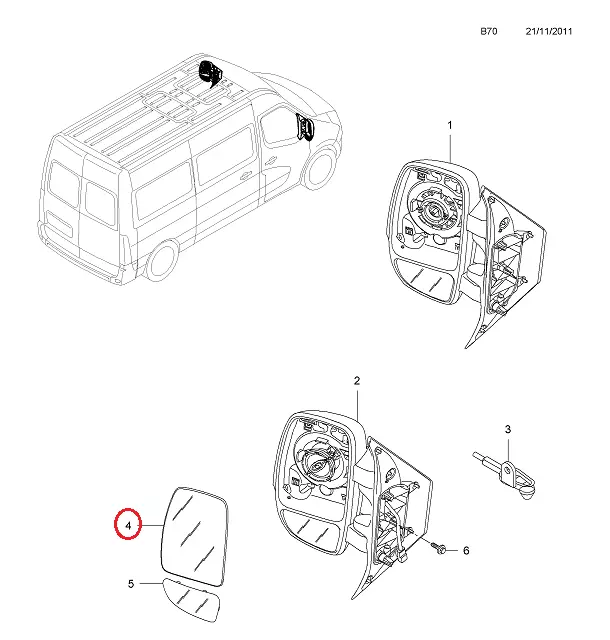 B70 21/11/2011

1

2

3

4

5

6