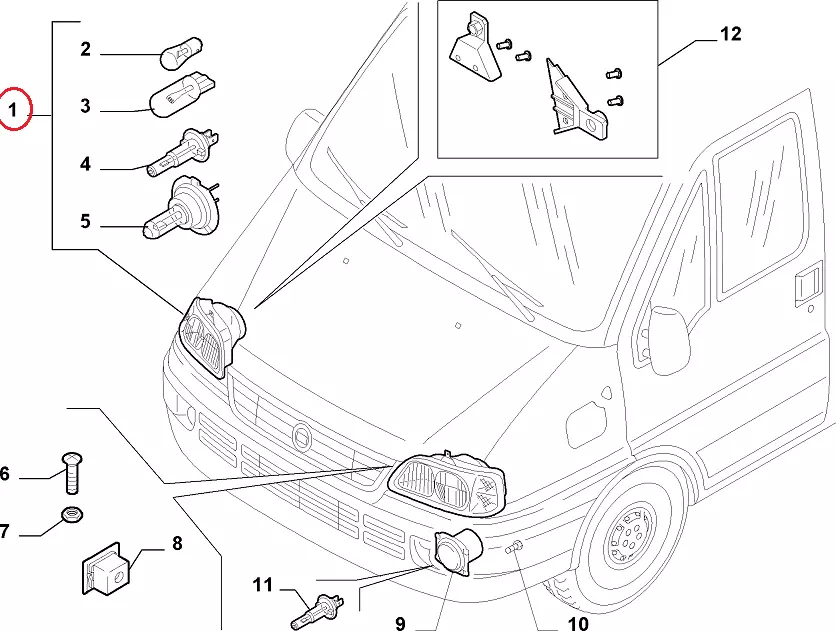 1
2
3
4
5
12
6
7
8
11
9
10