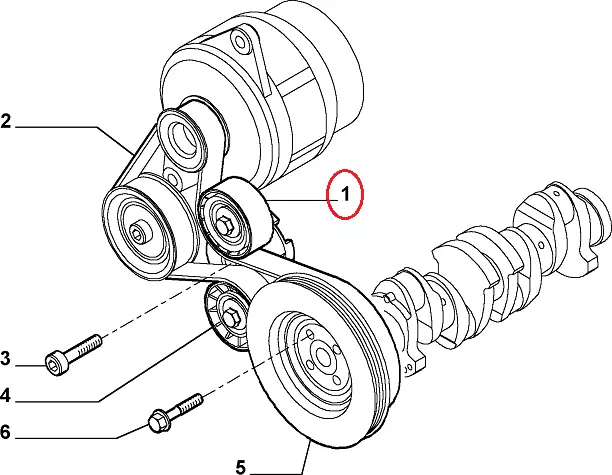 2
1
3
4
6
5