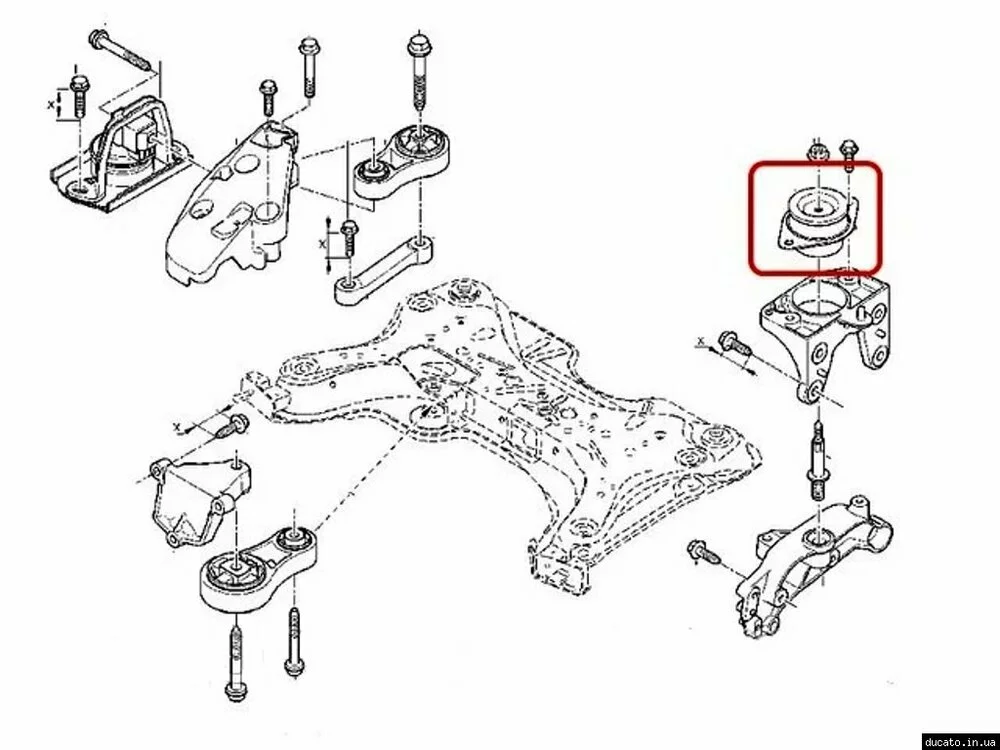 X

X

X

X

ducato.in.ua