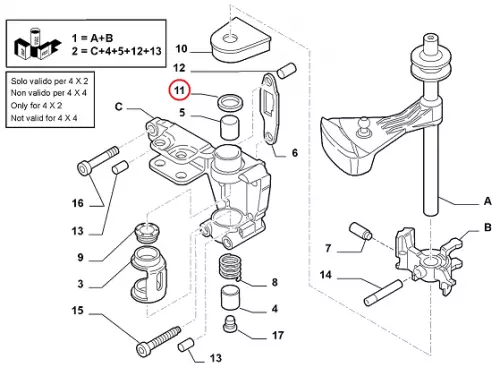 1 = A+B
2 = C+4+5+12+13

Solo valido per 4 X 2
Non valido per 4 X 4
Only for 4 X 2
Not valid for 4 X 4

10
12
11
5
C
6
16
13
9
3
15
13
8
4
17
A
B
7
14