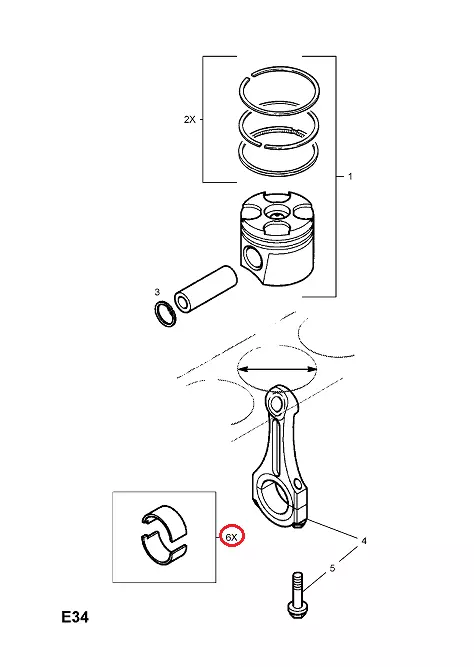 2X

1

3

6X

4

5

E34