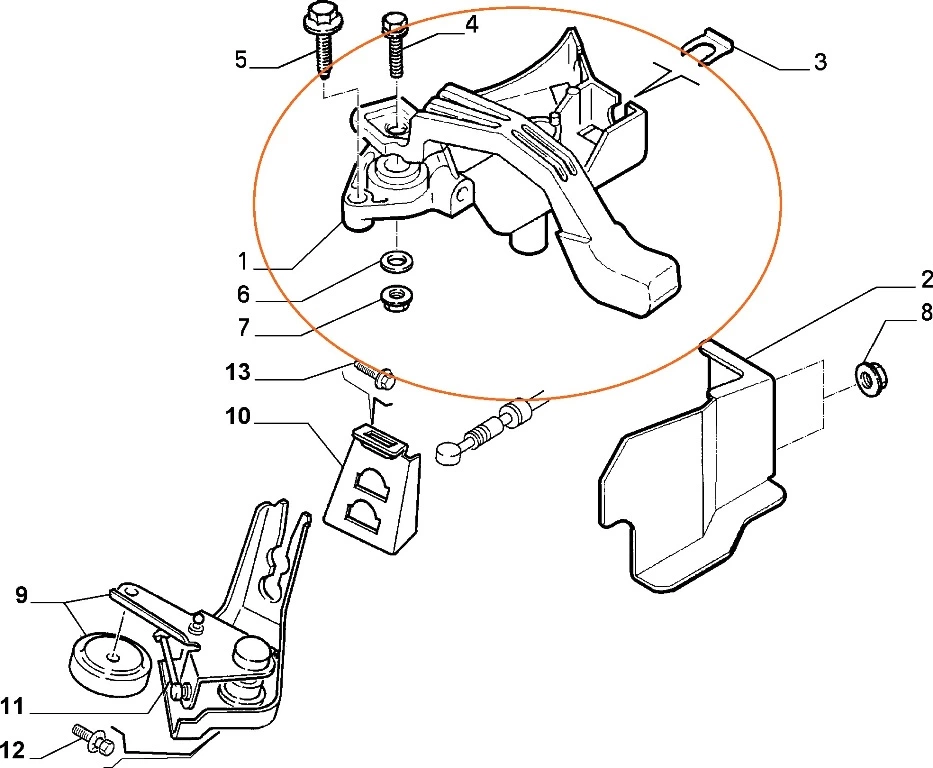 5
4
3
1
6
7
2
8
13
10
9
11
12