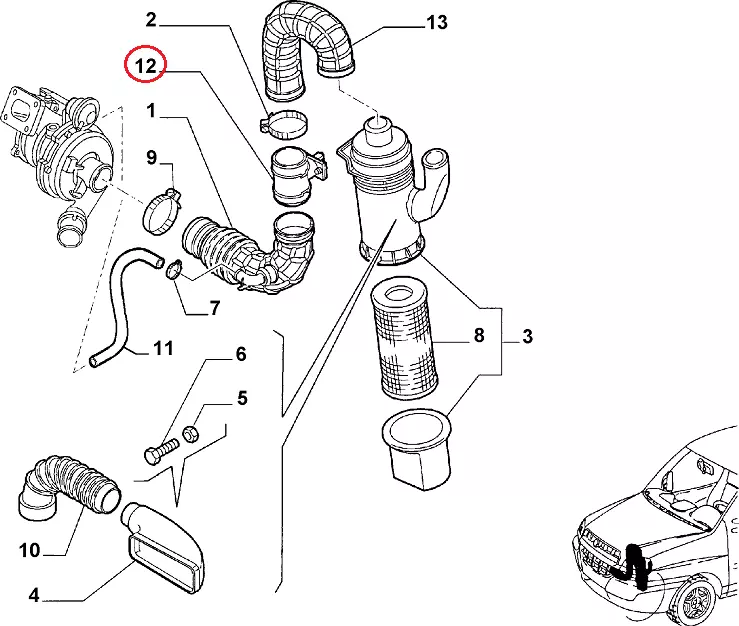 2
13
12
1
9
7
11
8
3
6
5
10
4