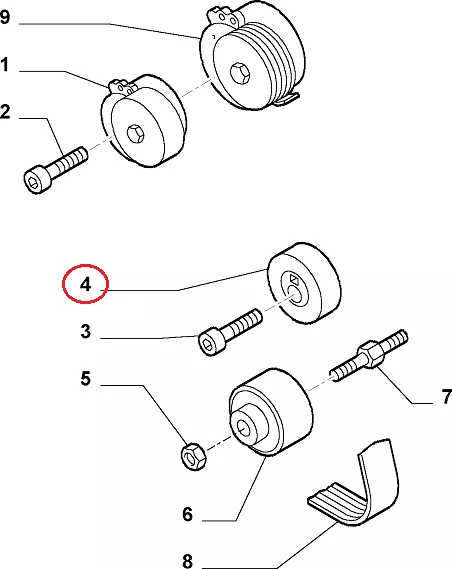 9
1
2
4
3
5
7
6
8